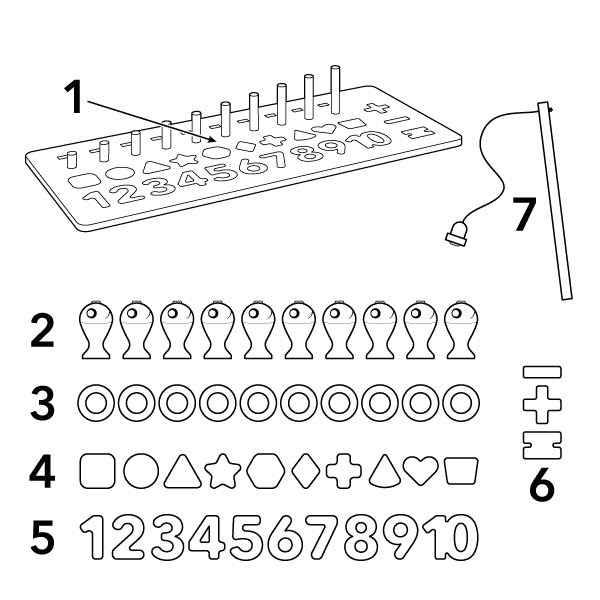 1

12345678910

7

2

3

4

5 12345678910

6